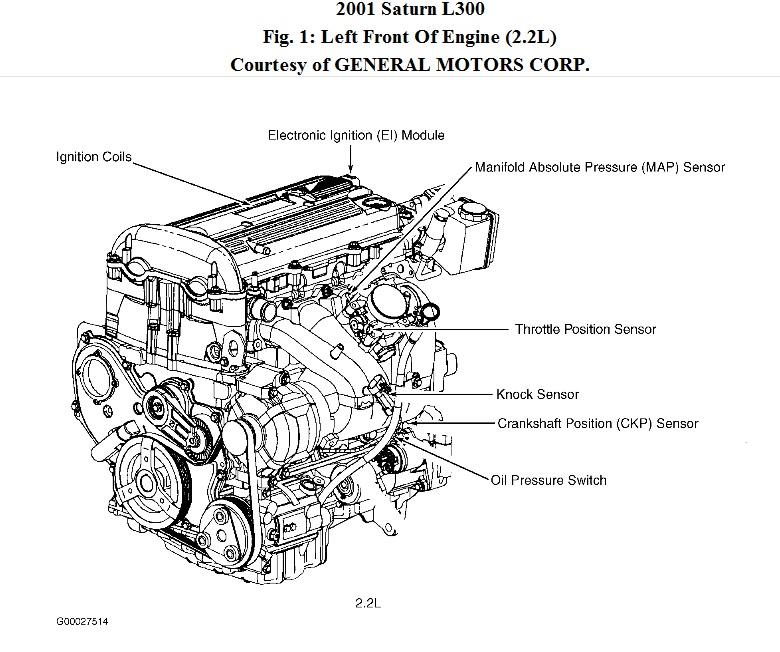 2001 Saturn L300
Fig. 1: Left Front Of Engine (2.2L)
Courtesy of GENERAL MOTORS CORP.

Electronic Ignition (EI) Module
Ignition Coils
Manifold Absolute Pressure (MAP) Sensor
Throttle Position Sensor
Knock Sensor
Crankshaft Position (CKP) Sensor
Oil Pressure Switch

2.2L

G00027514