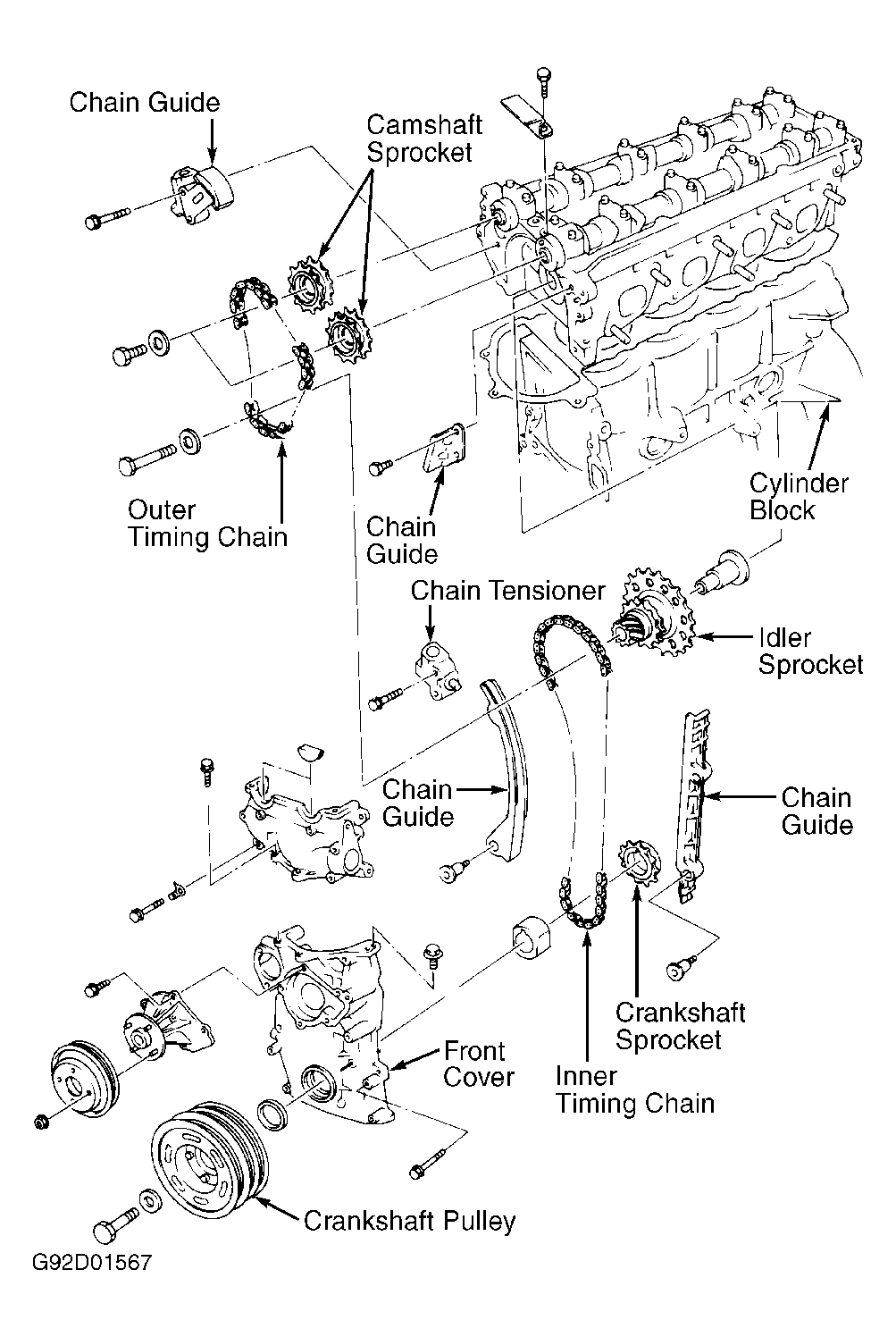 Chain Guide

Camshaft Sprocket

Outer Timing Chain

Chain Guide

Cylinder Block

Chain Tensioner

Idler Sprocket

Chain Guide

Chain Guide

Crankshaft Sprocket

Front Cover

Inner Timing Chain

Crankshaft Pulley

G92D01567