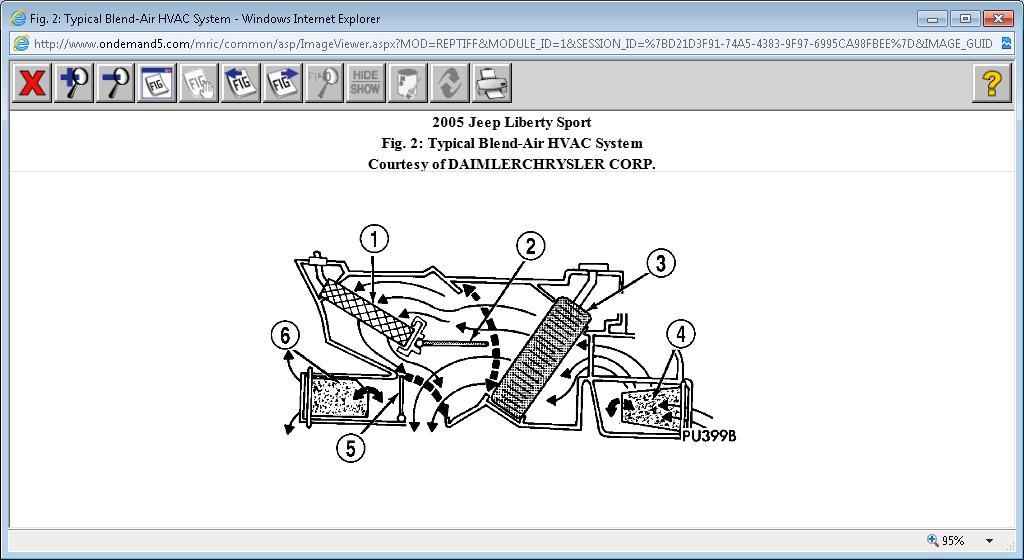 Fig. 2: Typical Blend-Air HVAC System - Windows Internet Explorer

http://www.ondemand5.com/mric/common/asp/ImageViewer.aspx?MOD=REPTIFF&MODULE_ID=1&SESSION_ID=%7BD21D3F91-74A5-4383-9F97-6995CA98FBEE%7D&IMAGE_GUID

FIG FIG FIG FIG FIND HIDE SHOW

?

2005 Jeep Liberty Sport
Fig. 2: Typical Blend-Air HVAC System
Courtesy of DAIMLERCHRYSLER CORP.

1 2 3 4 5 6

PU399B

95%