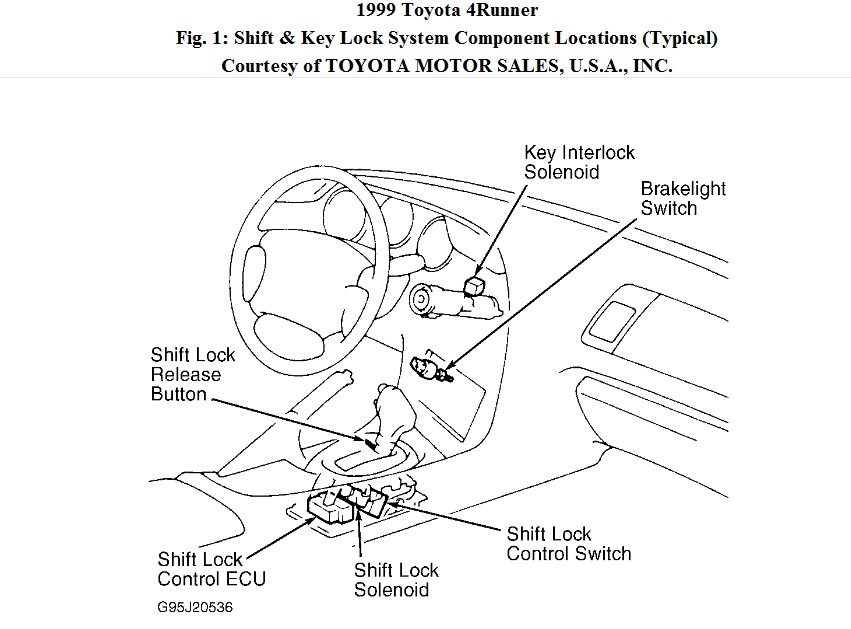 1999 Toyota 4Runner
Fig. 1: Shift & Key Lock System Component Locations (Typical)
Courtesy of TOYOTA MOTOR SALES, U.S.A., INC.

Key Interlock Solenoid

Brakelight Switch

Shift Lock Release Button

Shift Lock Control Switch

Shift Lock Control ECU

Shift Lock Solenoid

G95J20536