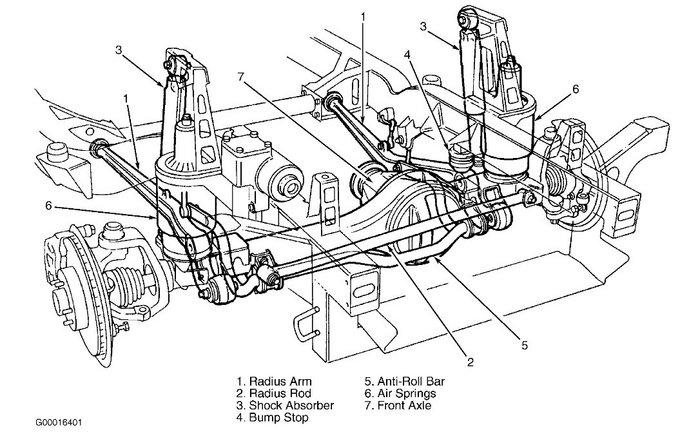 3
1
7
1
3
4
6
6
2
5

1. Radius Arm
2. Radius Rod
3. Shock Absorber
4. Bump Stop

5. Anti-Roll Bar
6. Air Springs
7. Front Axle

G00016401