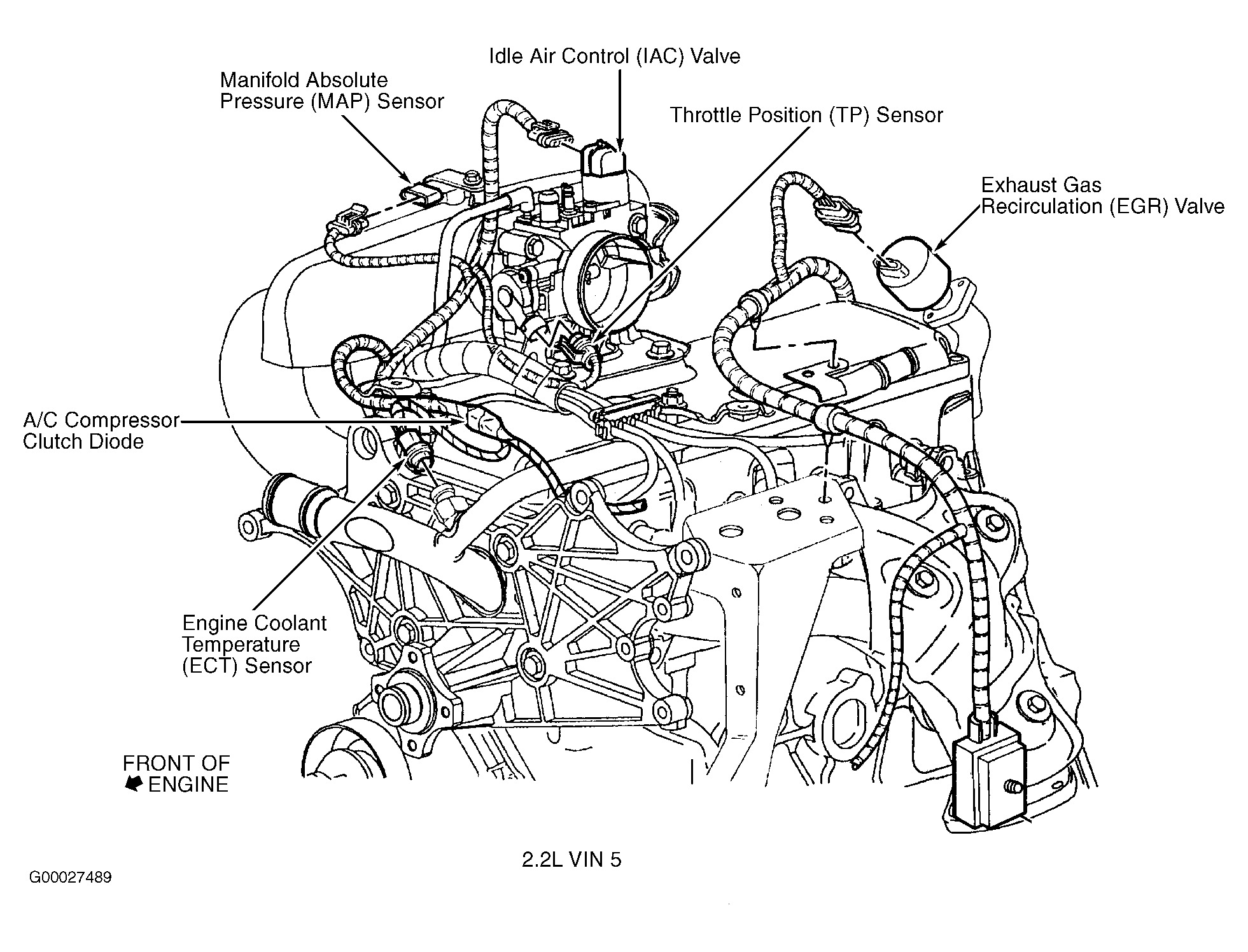 Idle Air Control (IAC) Valve

Manifold Absolute Pressure (MAP) Sensor

Throttle Position (TP) Sensor

Exhaust Gas Recirculation (EGR) Valve

A/C Compressor Clutch Diode

Engine Coolant Temperature (ECT) Sensor

FRONT OF ENGINE

2.2L VIN 5

G00027489