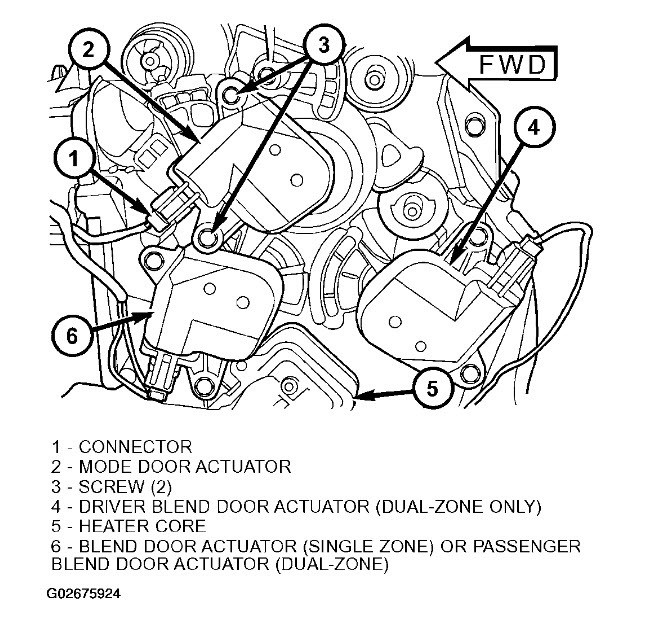 2
3
FWD
1
4
6
5

1 - CONNECTOR
2 - MODE DOOR ACTUATOR
3 - SCREW (2)
4 - DRIVER BLEND DOOR ACTUATOR (DUAL-ZONE ONLY)
5 - HEATER CORE
6 - BLEND DOOR ACTUATOR (SINGLE ZONE) OR PASSENGER BLEND DOOR ACTUATOR (DUAL-ZONE)

G02675924