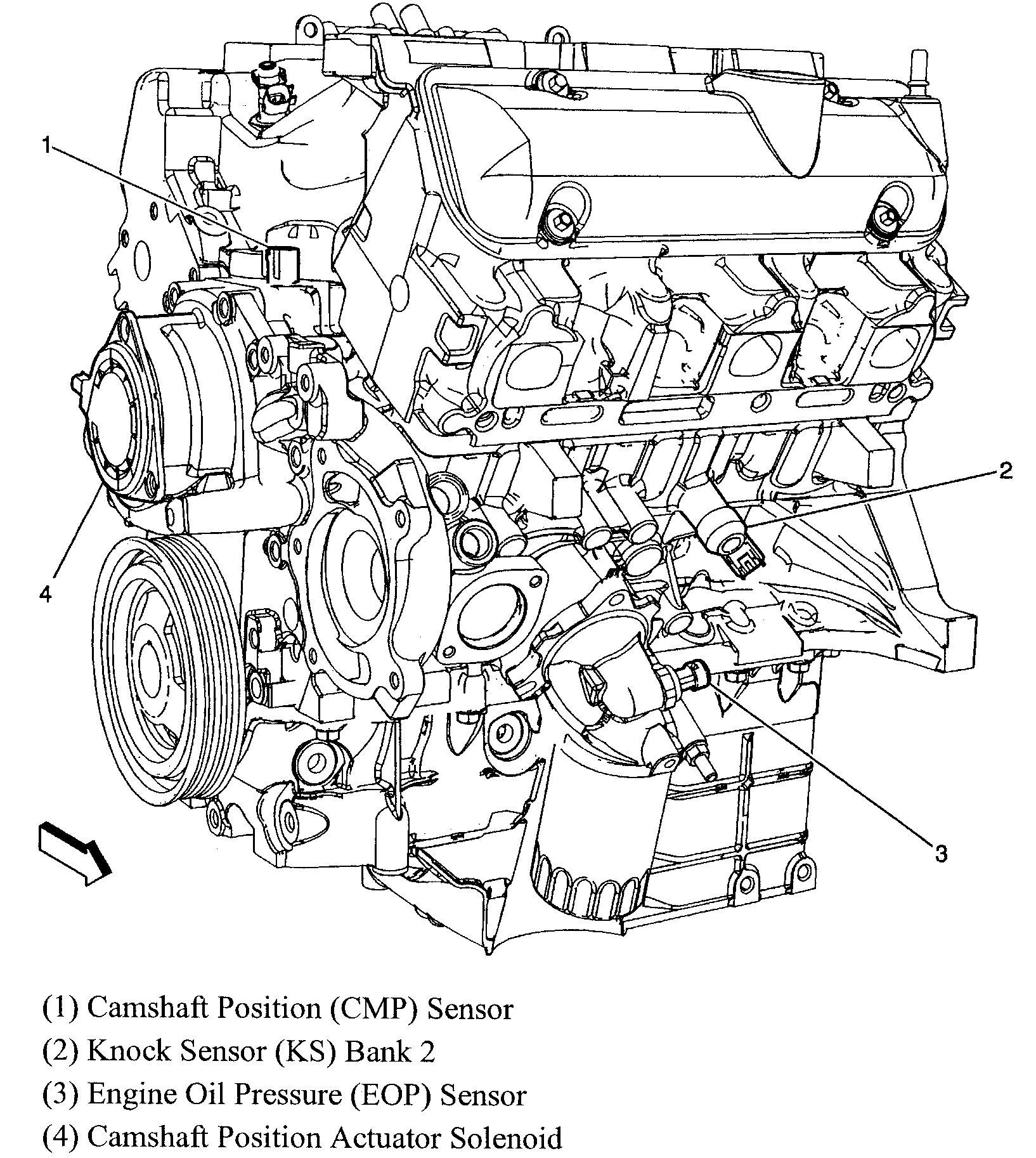 1

2

4

3

(1) Camshaft Position (CMP) Sensor
(2) Knock Sensor (KS) Bank 2
(3) Engine Oil Pressure (EOP) Sensor
(4) Camshaft Position Actuator Solenoid