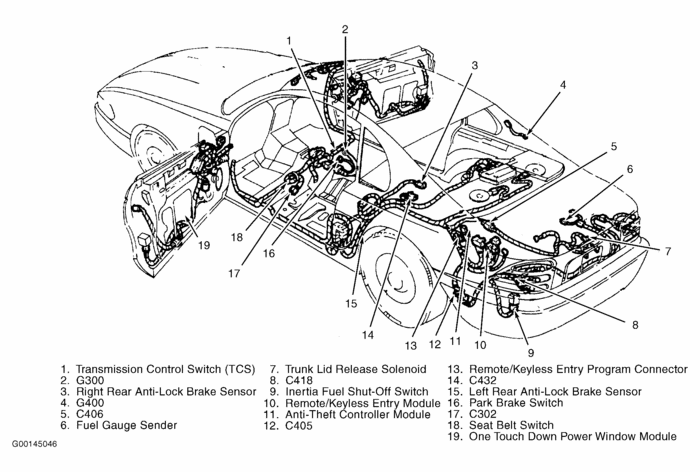 1
2
3
4
5
6
7
8
9
10
11
12
13
14
15
16
17
18
19

1. Transmission Control Switch (TCS)
2. G300
3. Right Rear Anti-Lock Brake Sensor
4. G400
5. C406
6. Fuel Gauge Sender

7. Trunk Lid Release Solenoid
8. C418
9. Inertia Fuel Shut-Off Switch
10. Remote/Keyless Entry Module
11. Anti-Theft Controller Module
12. C405

13. Remote/Keyless Entry Program Connector
14. C432
15. Left Rear Anti-Lock Brake Sensor
16. Park Brake Switch
17. C302
18. Seat Belt Switch
19. One Touch Down Power Window Module

G00145046