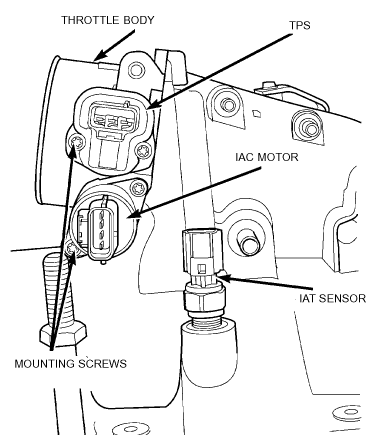 THROTTLE BODY

TPS

IAC MOTOR

IAT SENSOR

MOUNTING SCREWS