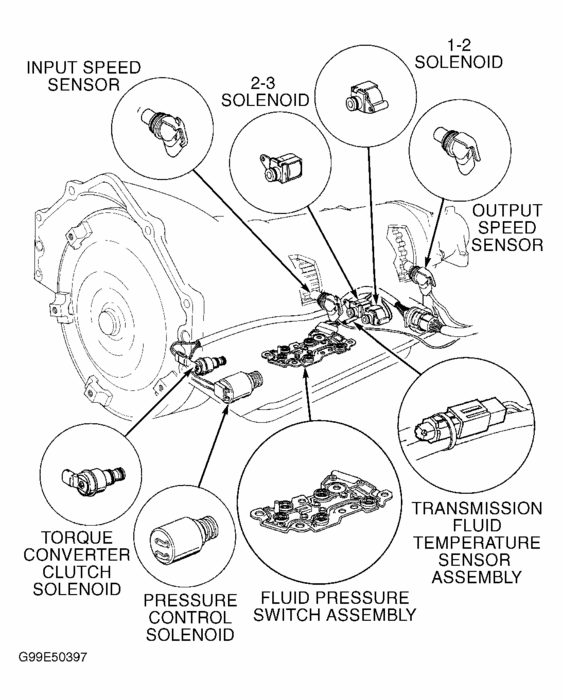 INPUT SPEED SENSOR

2-3 SOLENOID

1-2 SOLENOID

OUTPUT SPEED SENSOR

TRANSMISSION FLUID TEMPERATURE SENSOR ASSEMBLY

TORQUE CONVERTER CLUTCH SOLENOID

PRESSURE CONTROL SOLENOID

FLUID PRESSURE SWITCH ASSEMBLY

G99E50397