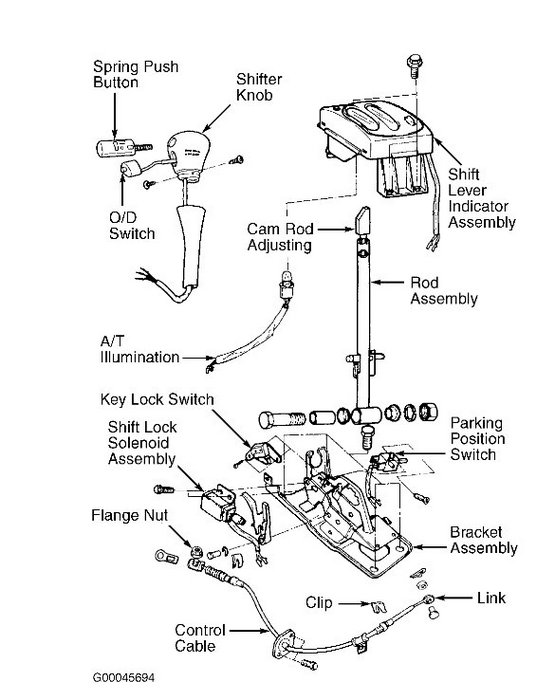 Spring Push Button

Shifter Knob

O/D Switch

Shift Lever Indicator Assembly

Cam Rod Adjusting

Rod Assembly

A/T Illumination

Key Lock Switch

Shift Lock Solenoid Assembly

Parking Position Switch

Flange Nut

Bracket Assembly

Clip

Link

Control Cable

G00045694