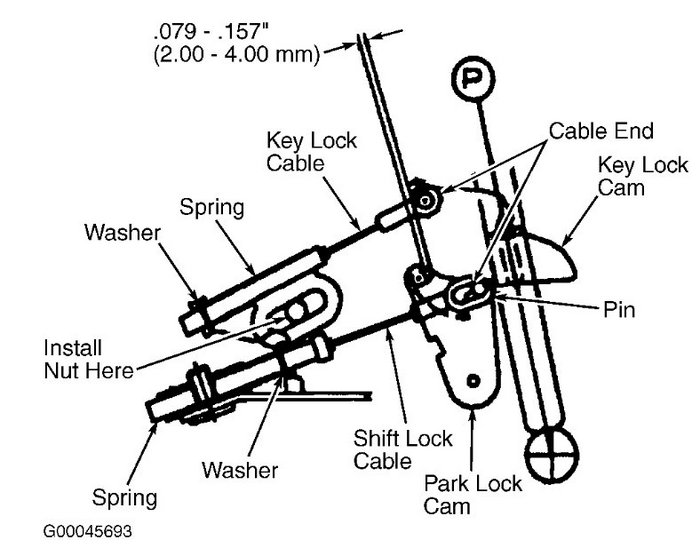 .079 - .157"
(2.00 - 4.00 mm)

P

Cable End

Key Lock Cable

Key Lock Cam

Spring

Washer

Pin

Install Nut Here

Shift Lock Cable

Washer

Park Lock Cam

Spring

G00045693