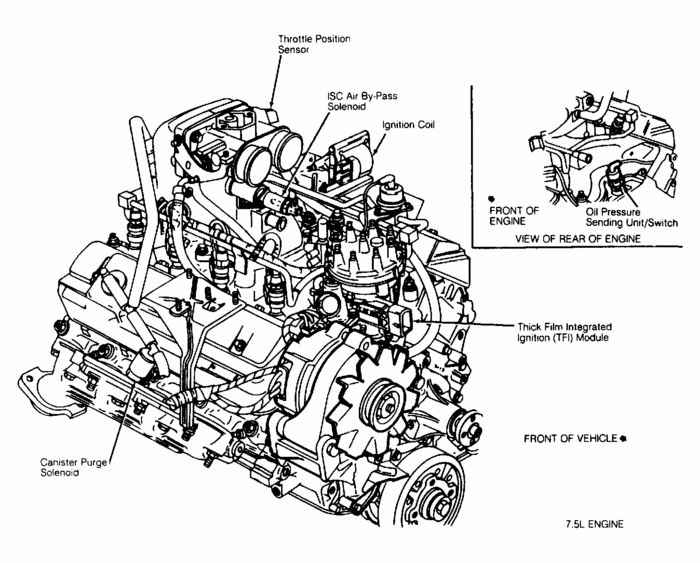 Throttle Position Sensor

ISC Air By-Pass Solenoid

Ignition Coil

FRONT OF ENGINE

Oil Pressure Sending Unit/Switch

VIEW OF REAR OF ENGINE

Thick Film Integrated Ignition (TFI) Module

FRONT OF VEHICLE

Canister Purge Solenoid

7.5L ENGINE