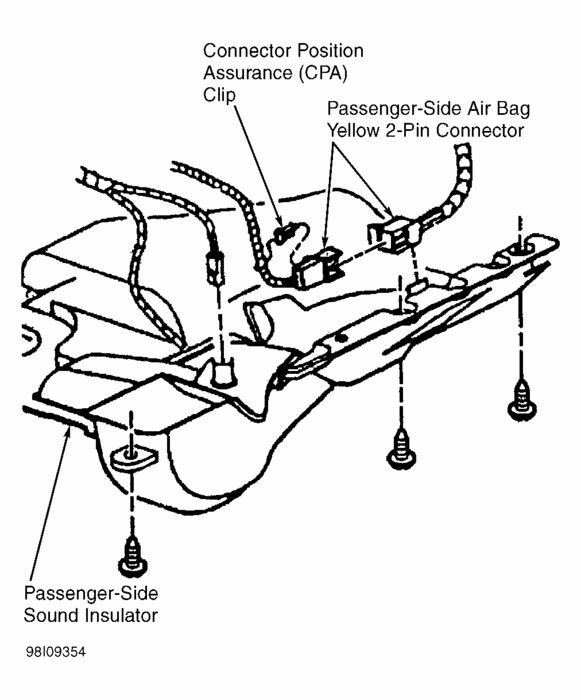 Connector Position Assurance (CPA) Clip

Passenger-Side Air Bag Yellow 2-Pin Connector

Passenger-Side Sound Insulator

98I09354