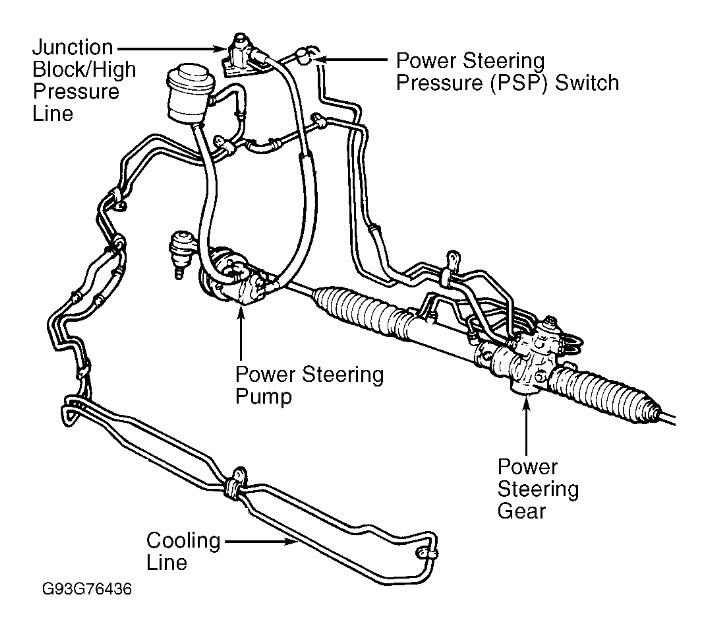 Junction Block/High Pressure Line

Power Steering Pressure (PSP) Switch

Power Steering Pump

Power Steering Gear

Cooling Line

G93G76436