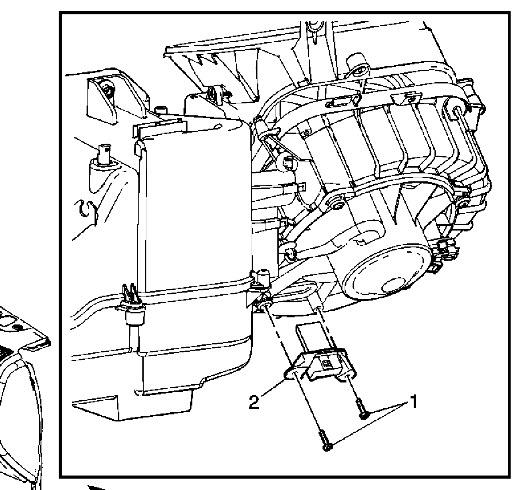 2
1