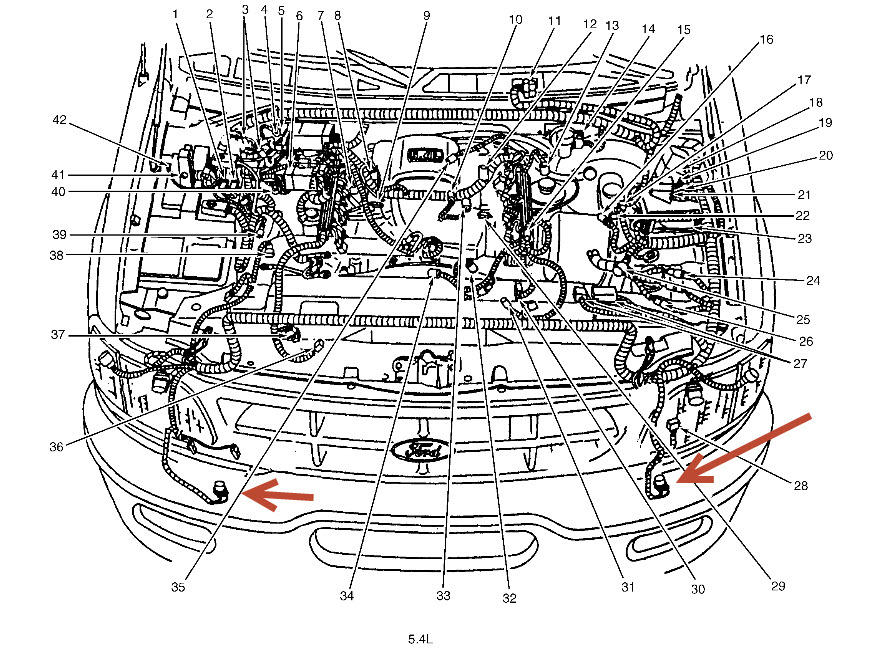 1 2 3 4 5 6 7 8 9 10 11 12 13 14 15 16 17 18 19 20 21 22 23 24 25 26 27 28 29 30 31 32 33 34 35 36 37 38 39 40 41 42

Ford

5.4L