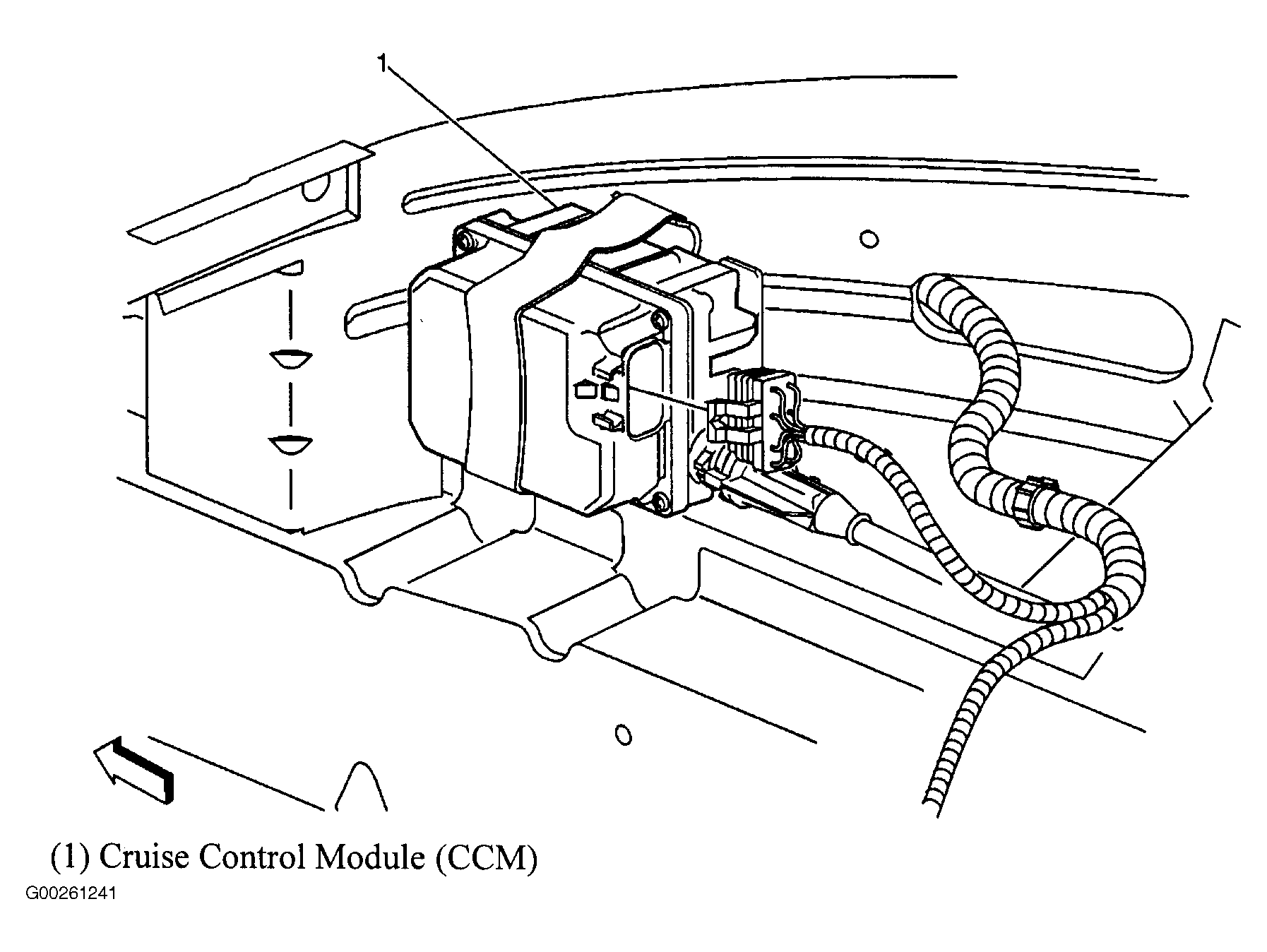 1

(1) Cruise Control Module (CCM)

G00261241