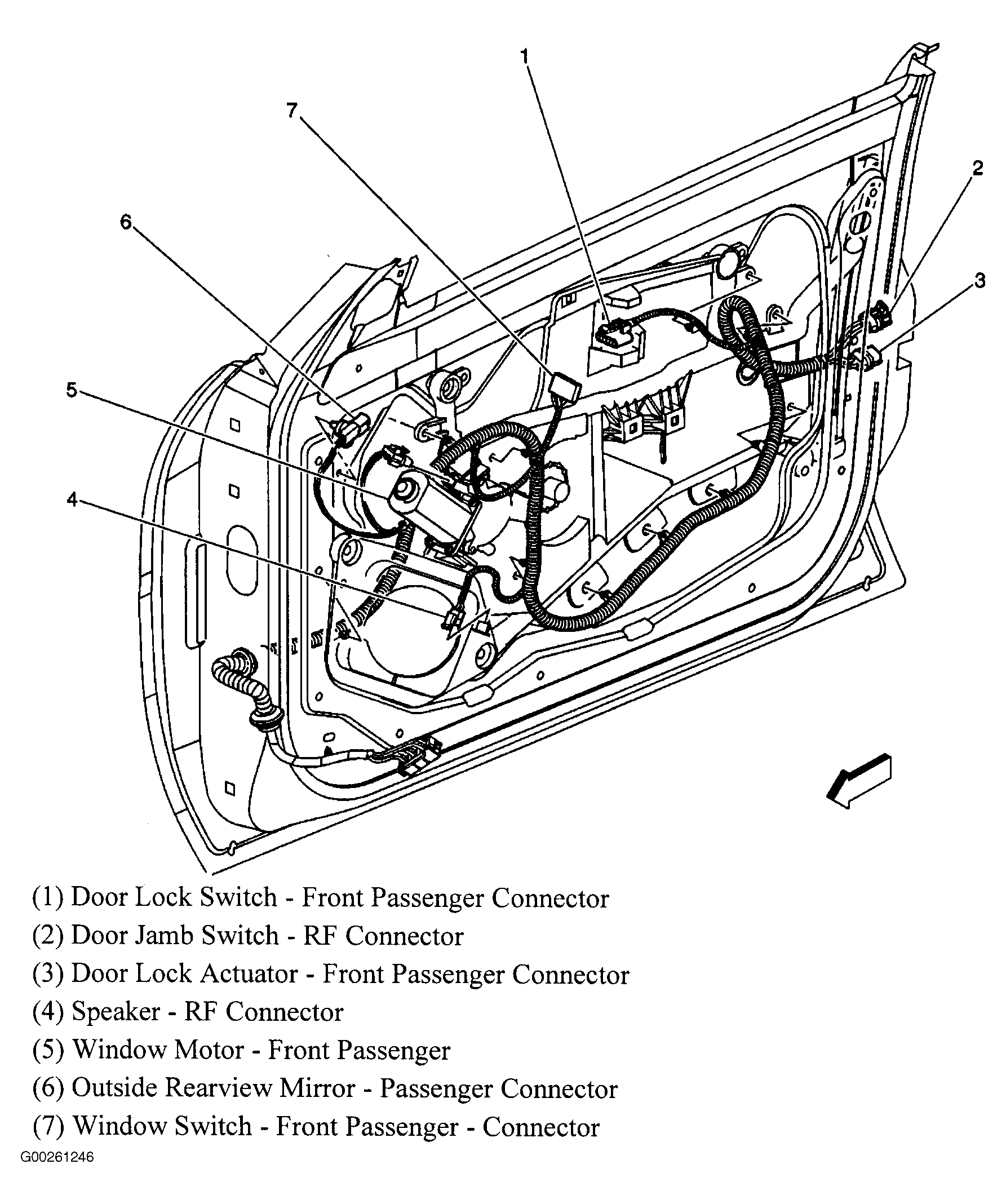 1
7
2
6
3
5
4

(1) Door Lock Switch - Front Passenger Connector
(2) Door Jamb Switch - RF Connector
(3) Door Lock Actuator - Front Passenger Connector
(4) Speaker - RF Connector
(5) Window Motor - Front Passenger
(6) Outside Rearview Mirror - Passenger Connector
(7) Window Switch - Front Passenger - Connector

G00261246