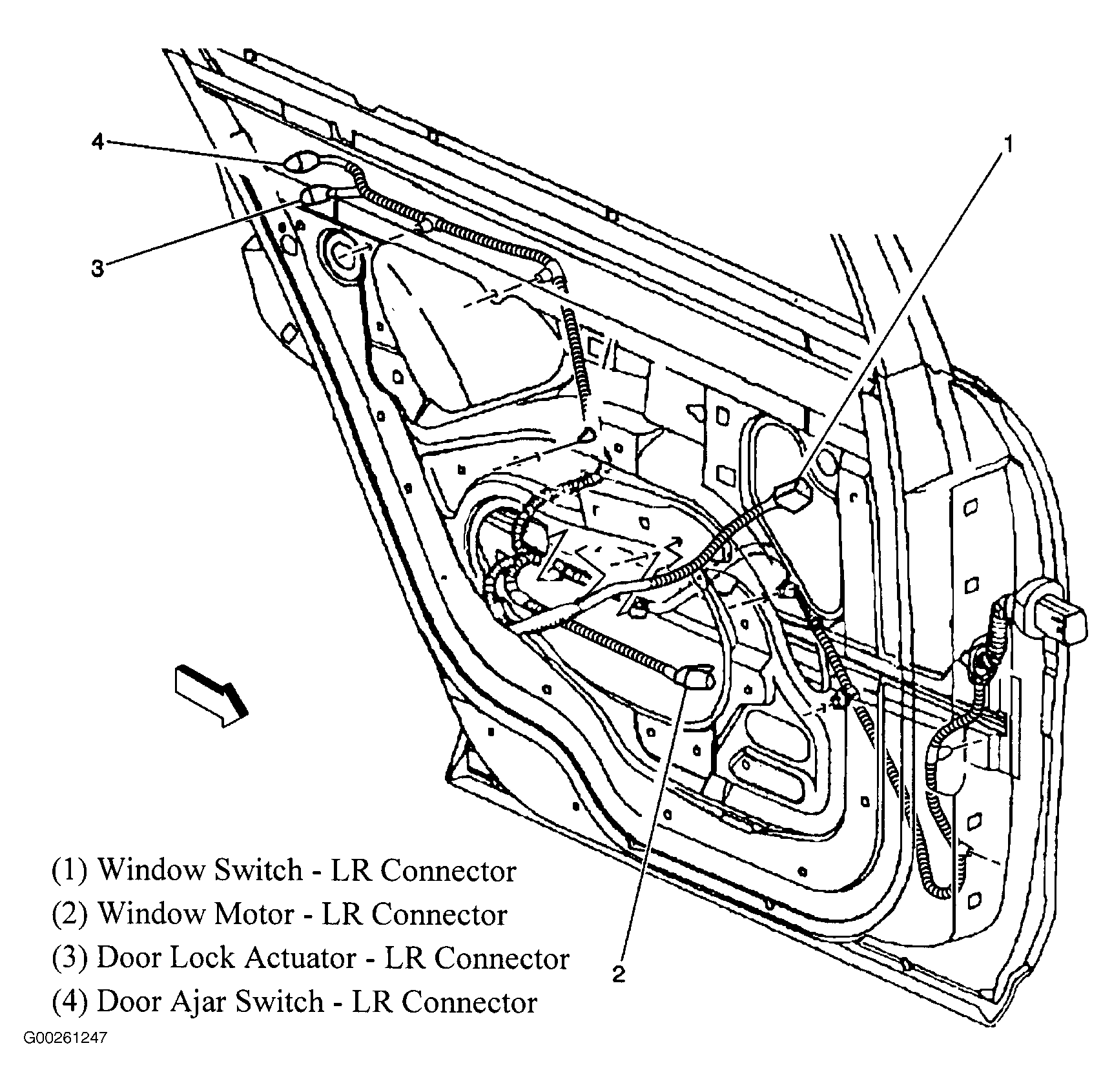 4

1

3

2

(1) Window Switch - LR Connector
(2) Window Motor - LR Connector
(3) Door Lock Actuator - LR Connector
(4) Door Ajar Switch - LR Connector

G00261247