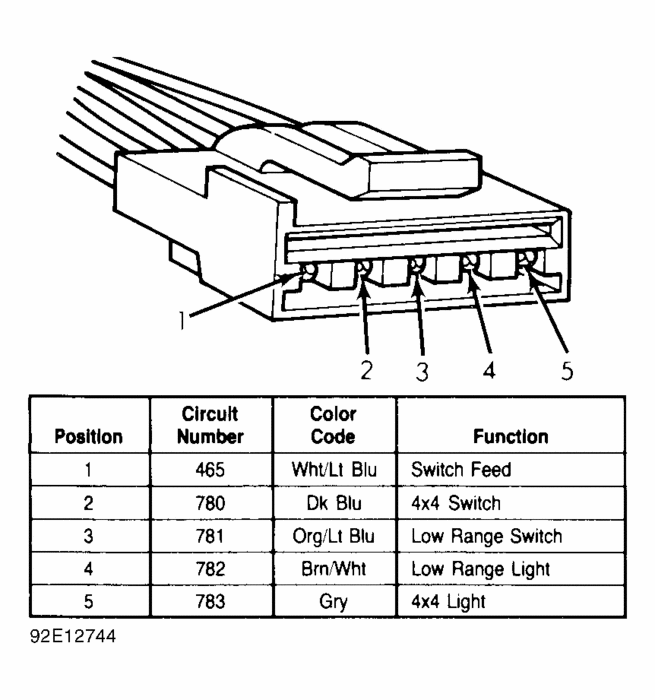 1

2 3 4 5

| Position | Circuit Number | Color Code | Function |
|---|---|---|---|
| 1 | 465 | Wht/Lt Blu | Switch Feed |
| 2 | 780 | Dk Blu | 4x4 Switch |
| 3 | 781 | Org/Lt Blu | Low Range Switch |
| 4 | 782 | Brn/Wht | Low Range Light |
| 5 | 783 | Gry | 4x4 Light |

92E12744