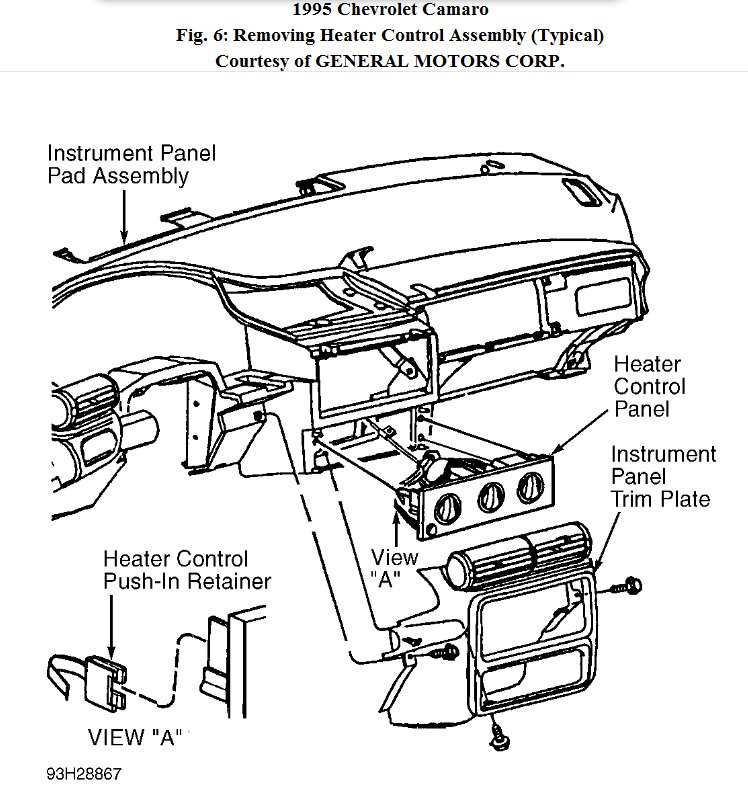 1995 Chevrolet Camaro
Fig. 6: Removing Heater Control Assembly (Typical)
Courtesy of GENERAL MOTORS CORP.

Instrument Panel Pad Assembly

Heater Control Panel

Instrument Panel Trim Plate

View "A"

Heater Control Push-In Retainer

VIEW "A"

93H28867