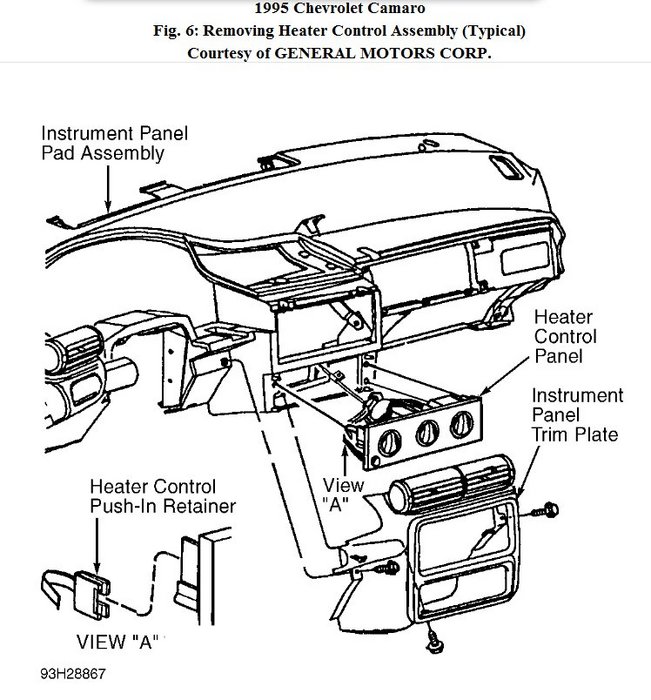 1995 Chevrolet Camaro
Fig. 6: Removing Heater Control Assembly (Typical)
Courtesy of GENERAL MOTORS CORP.

Instrument Panel Pad Assembly

Heater Control Panel

Instrument Panel Trim Plate

View "A"

Heater Control Push-In Retainer

VIEW "A"

93H28867