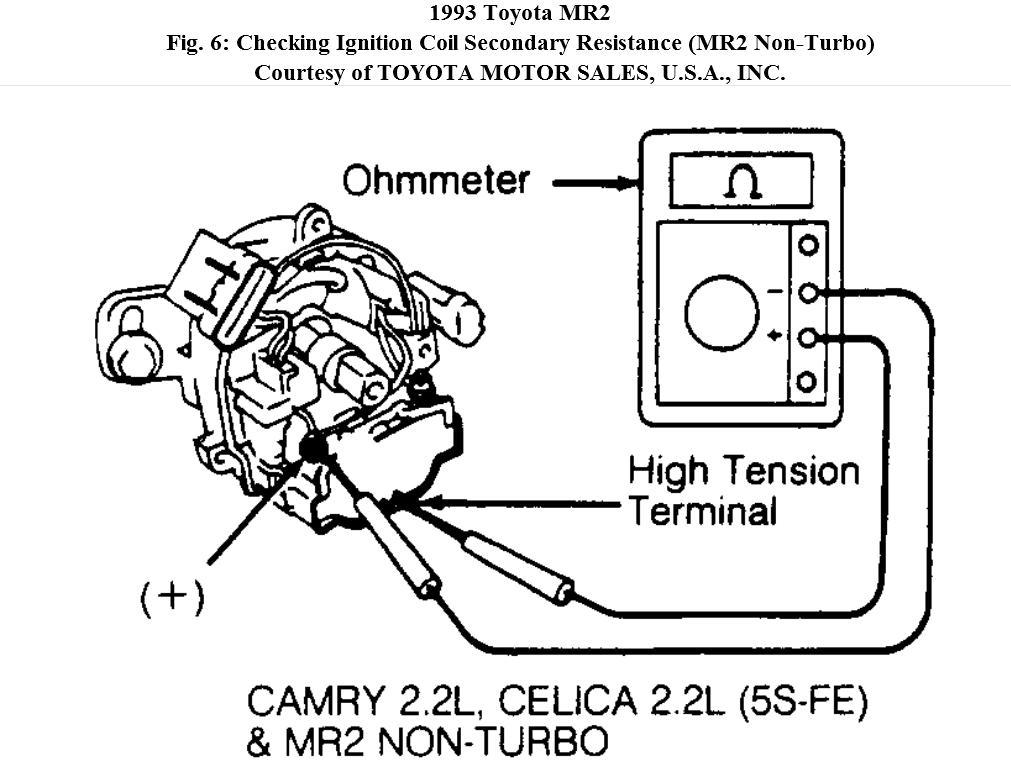 1993 Toyota MR2
Fig. 6: Checking Ignition Coil Secondary Resistance (MR2 Non-Turbo)
Courtesy of TOYOTA MOTOR SALES, U.S.A., INC.

Ohmmeter

$\Omega$

−

+

High Tension Terminal

(+)

CAMRY 2.2L, CELICA 2.2L (5S-FE) & MR2 NON-TURBO