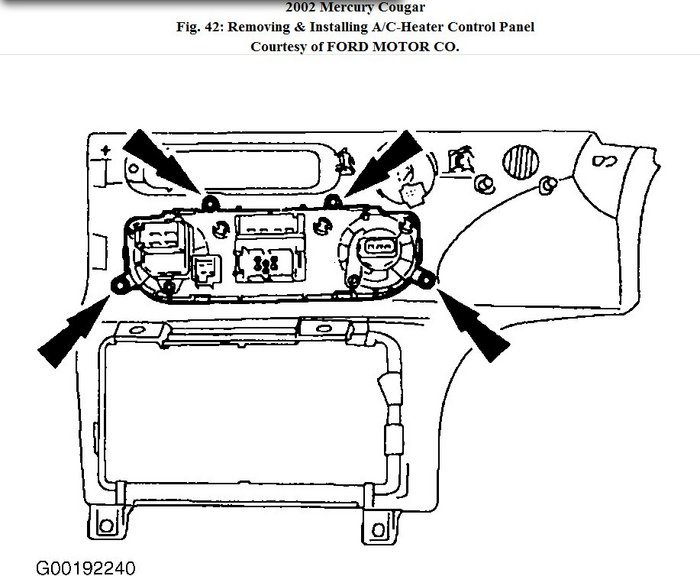 2002 Mercury Cougar
Fig. 42: Removing & Installing A/C-Heater Control Panel
Courtesy of FORD MOTOR CO.

G00192240