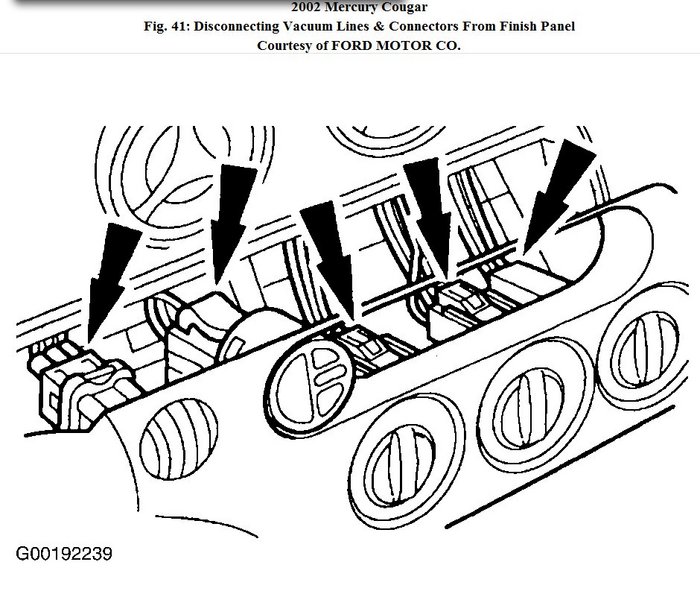 2002 Mercury Cougar
Fig. 41: Disconnecting Vacuum Lines & Connectors From Finish Panel
Courtesy of FORD MOTOR CO.

G00192239