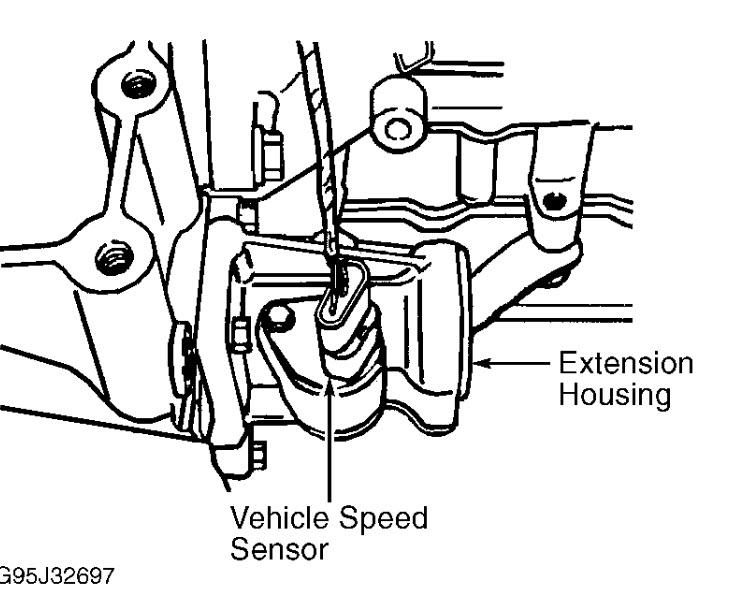 Extension Housing

Vehicle Speed Sensor

G95J32697