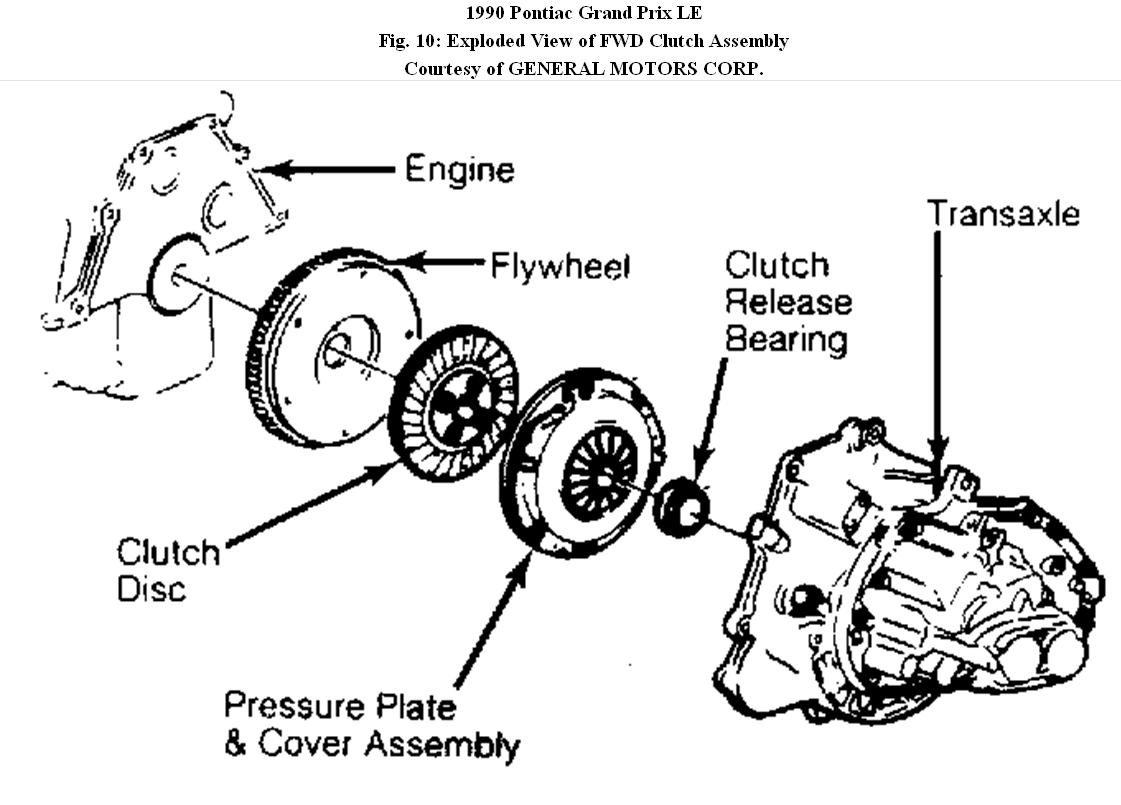 1990 Pontiac Grand Prix LE
Fig. 10: Exploded View of FWD Clutch Assembly
Courtesy of GENERAL MOTORS CORP.

Engine

Transaxle

Flywheel

Clutch Release Bearing

Clutch Disc

Pressure Plate & Cover Assembly