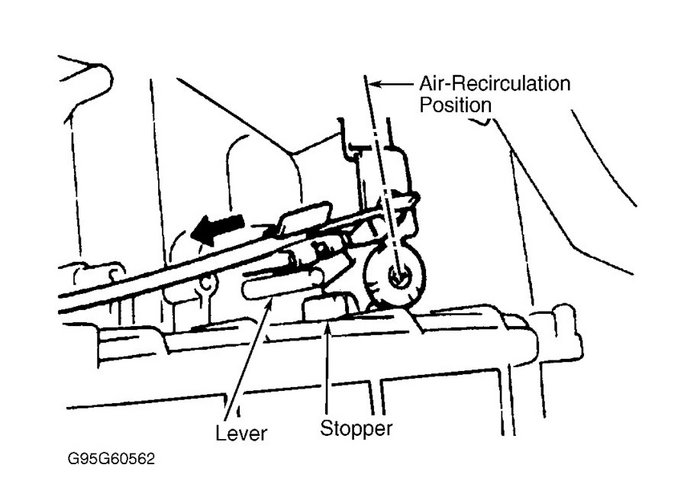 Air-Recirculation Position

Lever

Stopper

G95G60562