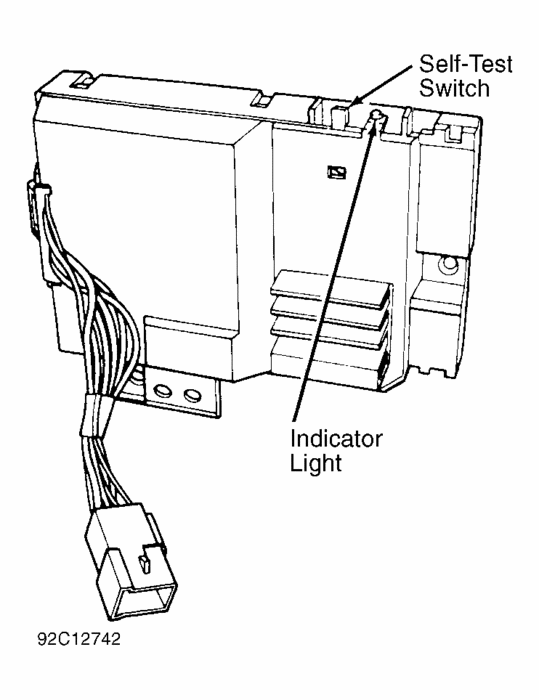 Self-Test Switch

Indicator Light

92C12742