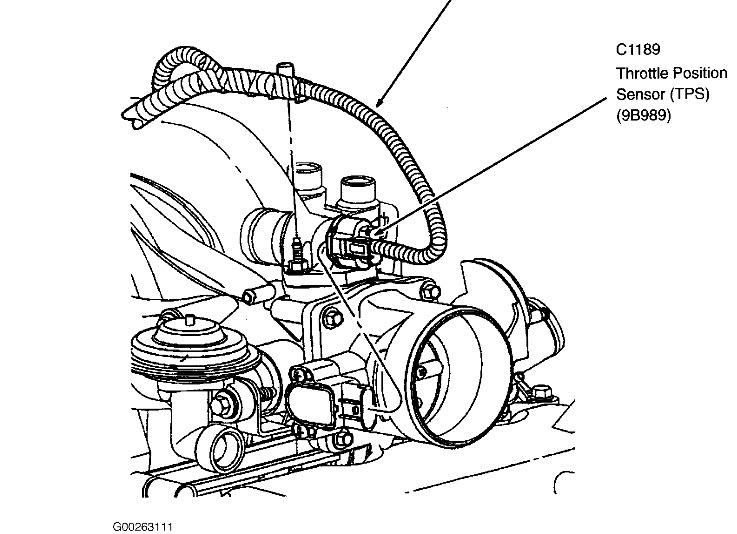 C1189
Throttle Position
Sensor (TPS)
(9B989)

G00263111