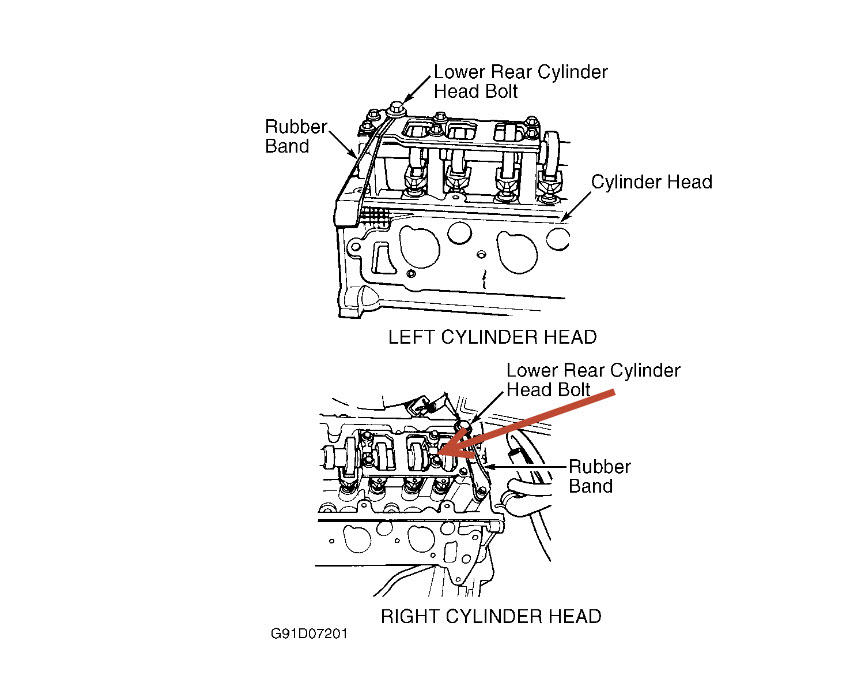 Lower Rear Cylinder Head Bolt

Rubber Band

Cylinder Head

LEFT CYLINDER HEAD

Lower Rear Cylinder Head Bolt

Rubber Band

RIGHT CYLINDER HEAD

G91D07201