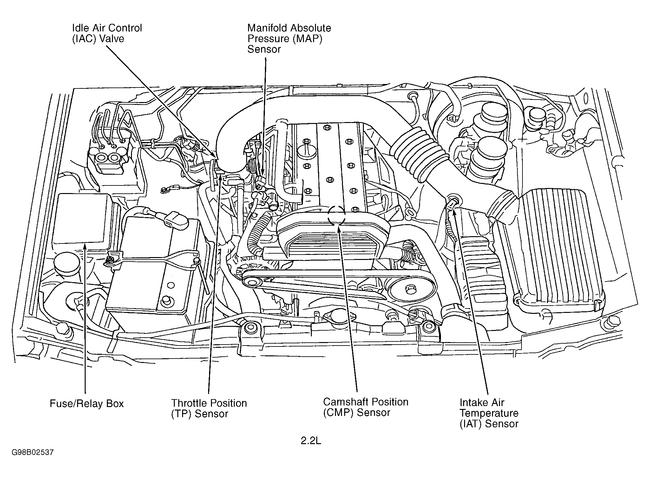 Idle Air Control (IAC) Valve

Manifold Absolute Pressure (MAP) Sensor

Fuse/Relay Box

Throttle Position (TP) Sensor

Camshaft Position (CMP) Sensor

Intake Air Temperature (IAT) Sensor

2.2L

G98B02537