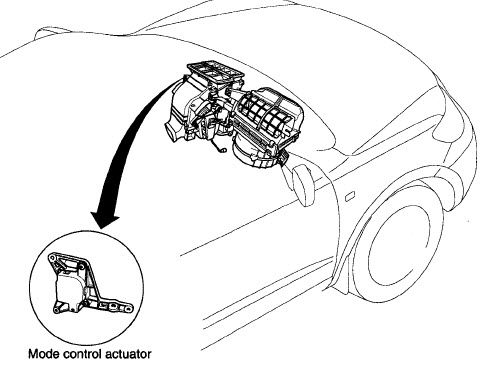 Mode control actuator