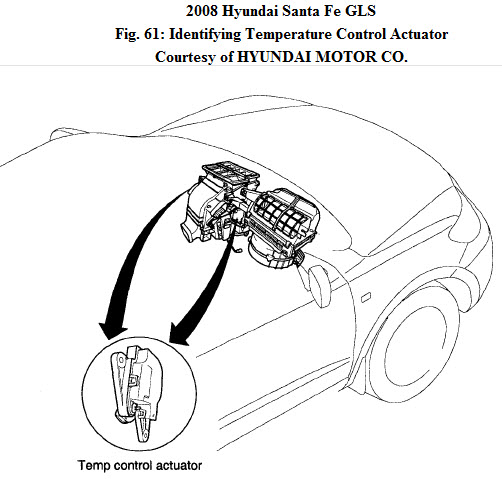 2008 Hyundai Santa Fe GLS
Fig. 61: Identifying Temperature Control Actuator
Courtesy of HYUNDAI MOTOR CO.

Temp control actuator