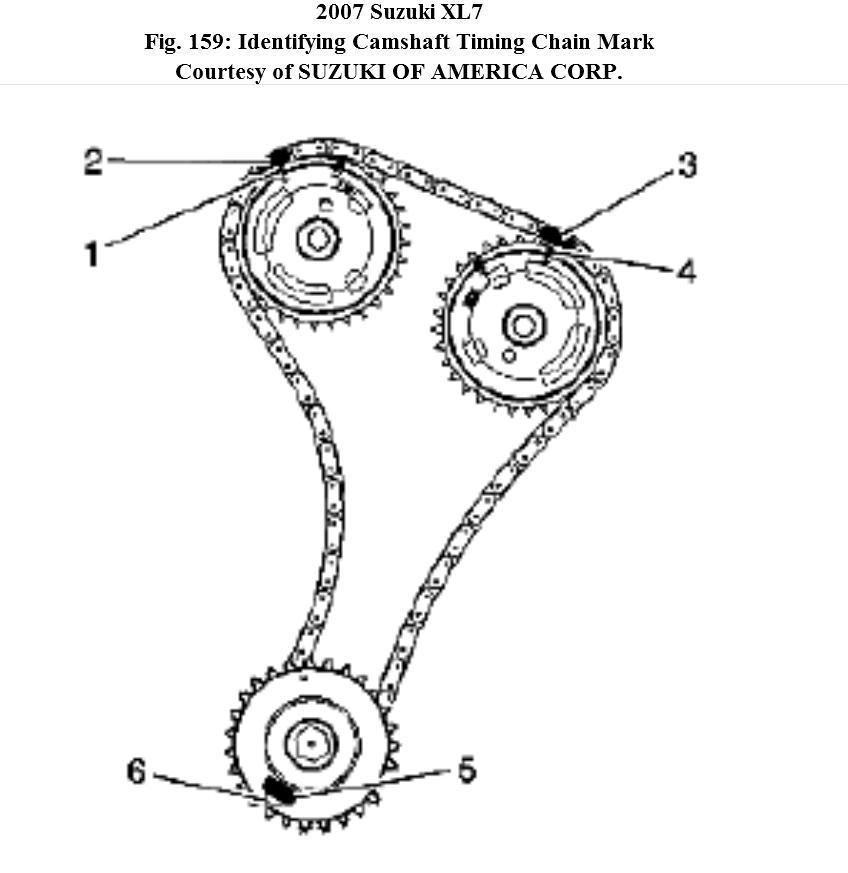 2007 Suzuki XL7
Fig. 159: Identifying Camshaft Timing Chain Mark
Courtesy of SUZUKI OF AMERICA CORP.

2
3
1
4
6
5