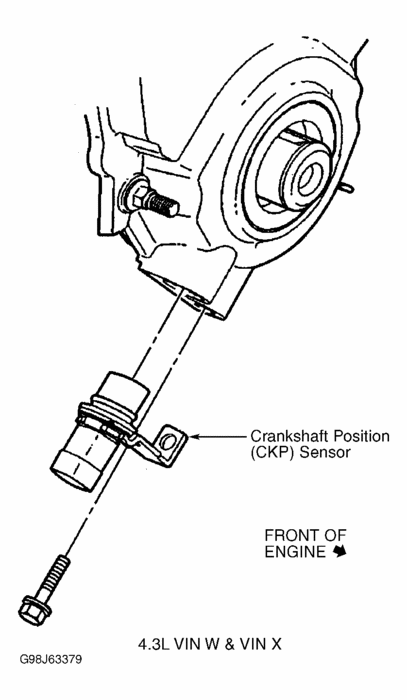 Crankshaft Position (CKP) Sensor

FRONT OF ENGINE

4.3L VIN W & VIN X

G98J63379