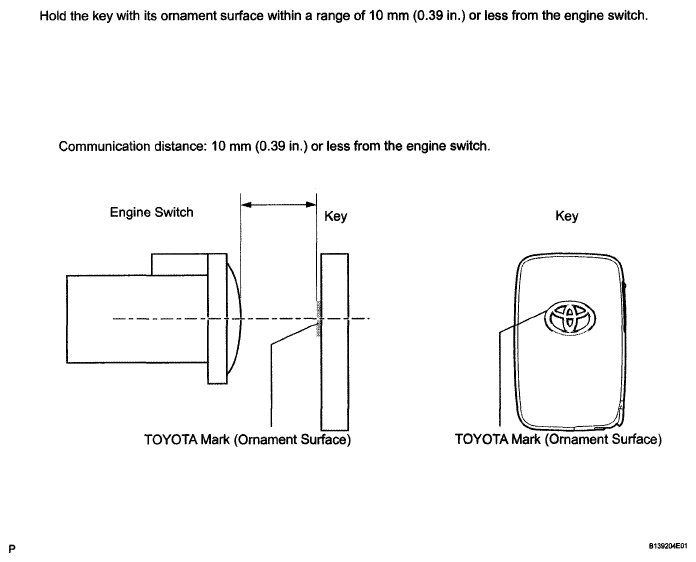 Hold the key with its ornament surface within a range of 10 mm (0.39 in.) or less from the engine switch.

Communication distance: 10 mm (0.39 in.) or less from the engine switch.

Engine Switch

Key

Key

TOYOTA Mark (Ornament Surface)

TOYOTA Mark (Ornament Surface)

P

B139204E01