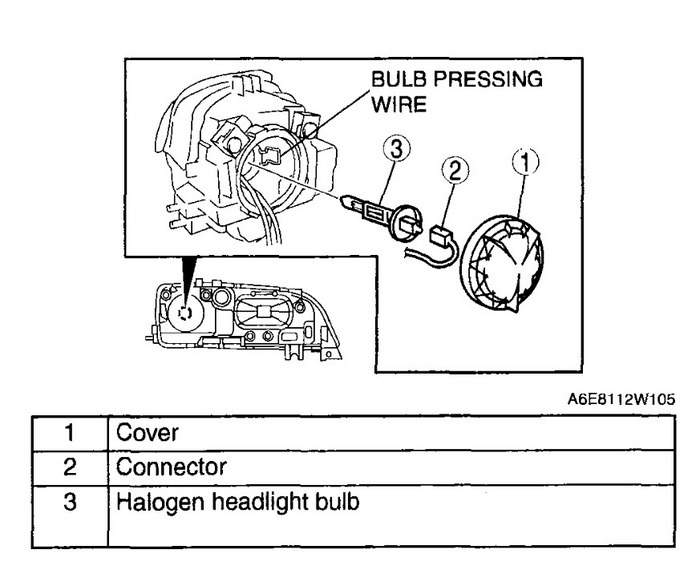 BULB PRESSING WIRE

3

2

1

A6E8112W105

| 1 | Cover |
|---|---|
| 2 | Connector |
| 3 | Halogen headlight bulb |