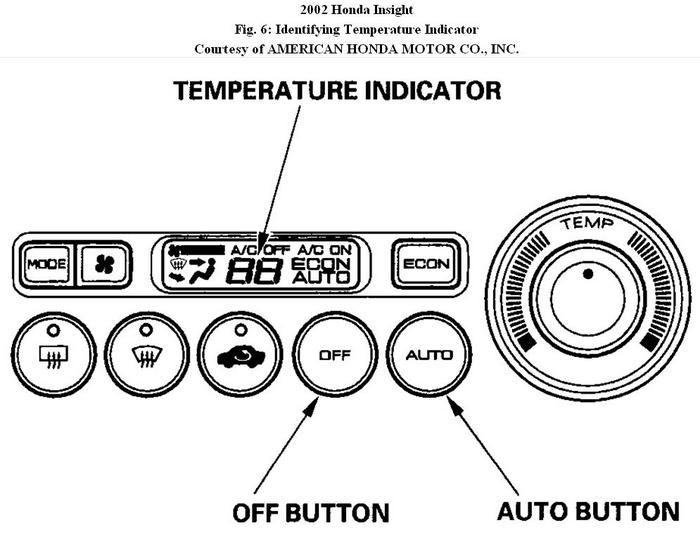 2002 Honda Insight
Fig. 6: Identifying Temperature Indicator
Courtesy of AMERICAN HONDA MOTOR CO., INC.

TEMPERATURE INDICATOR

MODE

A/C OFF A/C ON
88 ECON
AUTO

ECON

TEMP

OFF

AUTO

OFF BUTTON

AUTO BUTTON