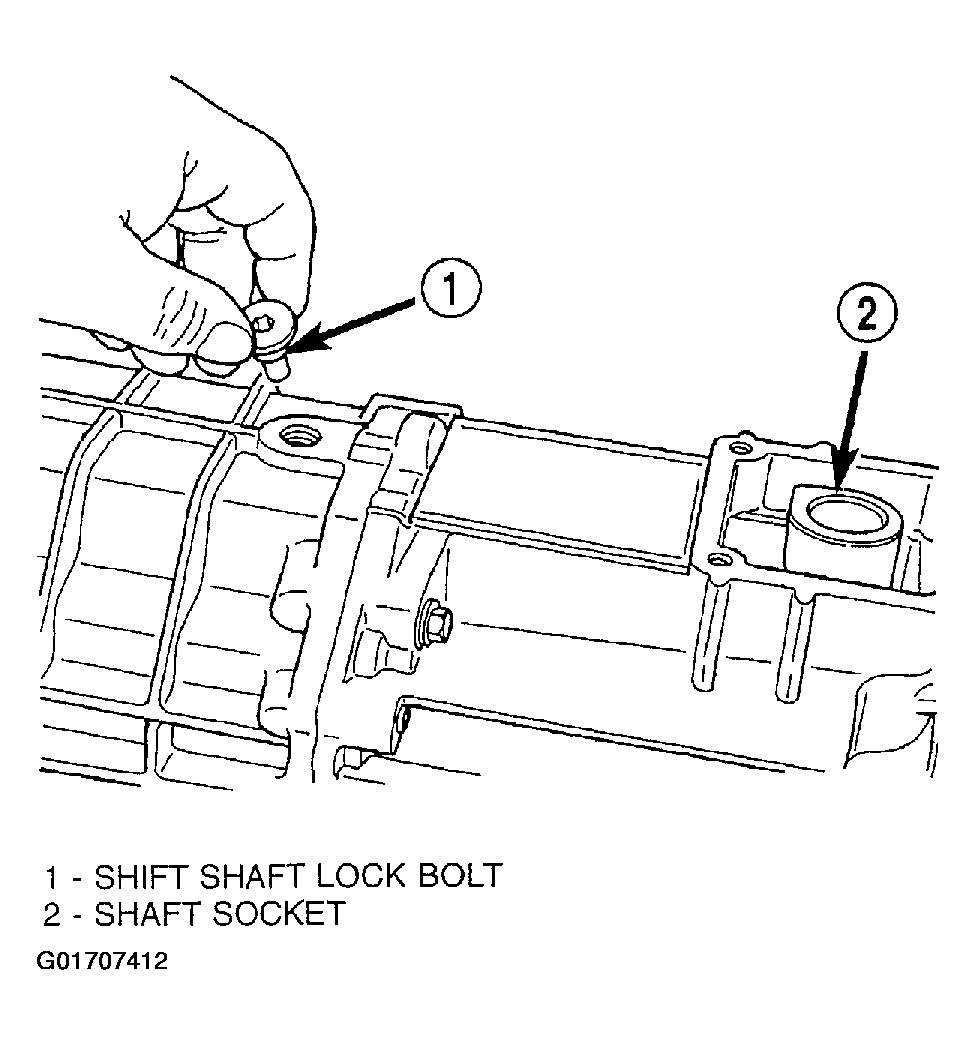 1

2

1 - SHIFT SHAFT LOCK BOLT
2 - SHAFT SOCKET

G01707412