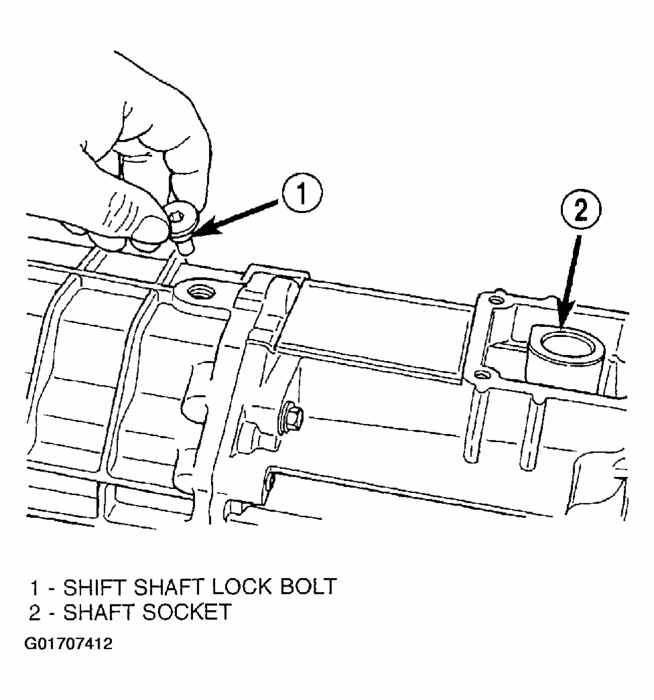 1

2

1 - SHIFT SHAFT LOCK BOLT
2 - SHAFT SOCKET

G01707412