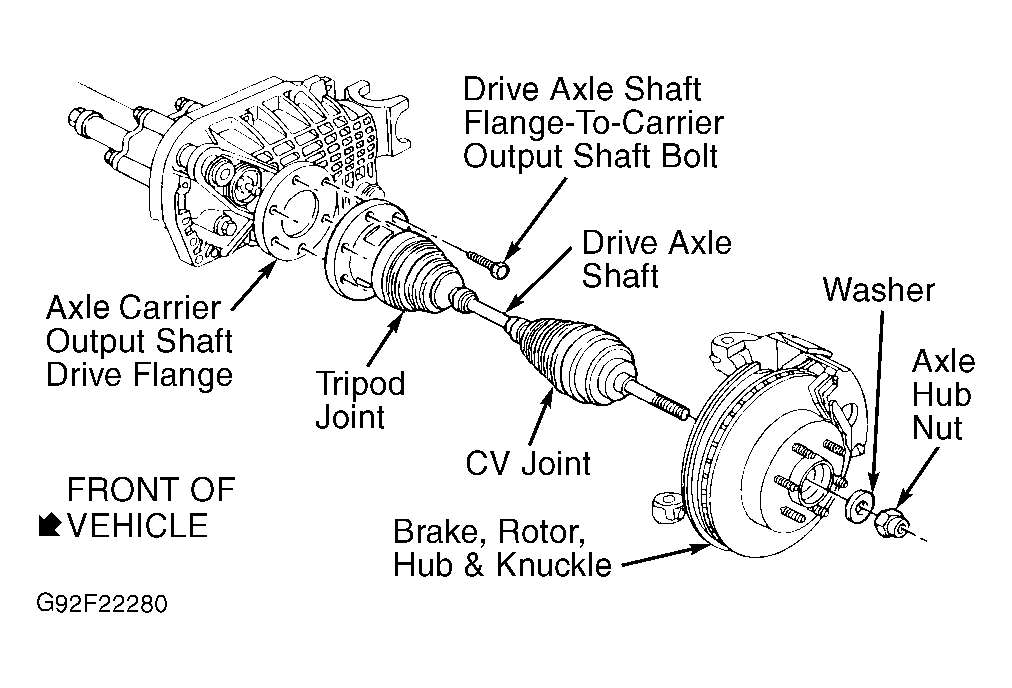 Drive Axle Shaft Flange-To-Carrier Output Shaft Bolt

Drive Axle Shaft

Washer

Axle Hub Nut

Axle Carrier Output Shaft Drive Flange

Tripod Joint

CV Joint

FRONT OF VEHICLE

Brake, Rotor, Hub & Knuckle

G92F22280