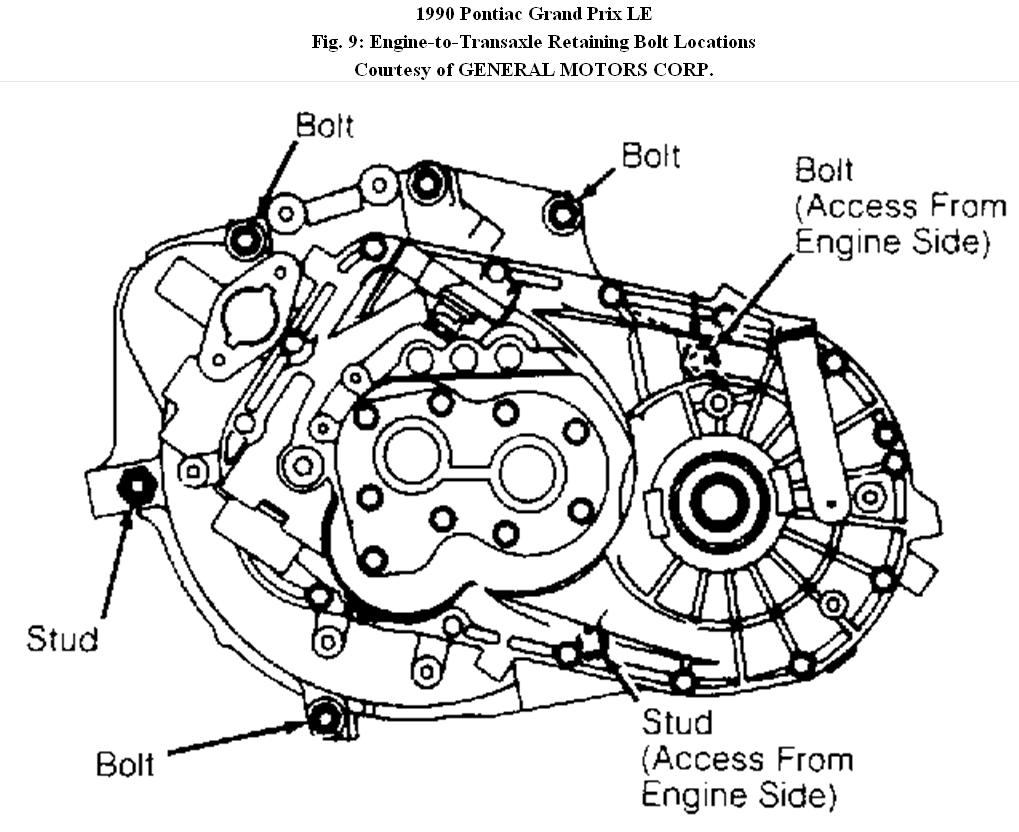 1990 Pontiac Grand Prix LE
Fig. 9: Engine-to-Transaxle Retaining Bolt Locations
Courtesy of GENERAL MOTORS CORP.

Bolt

Bolt

Bolt (Access From Engine Side)

Stud

Bolt

Stud (Access From Engine Side)