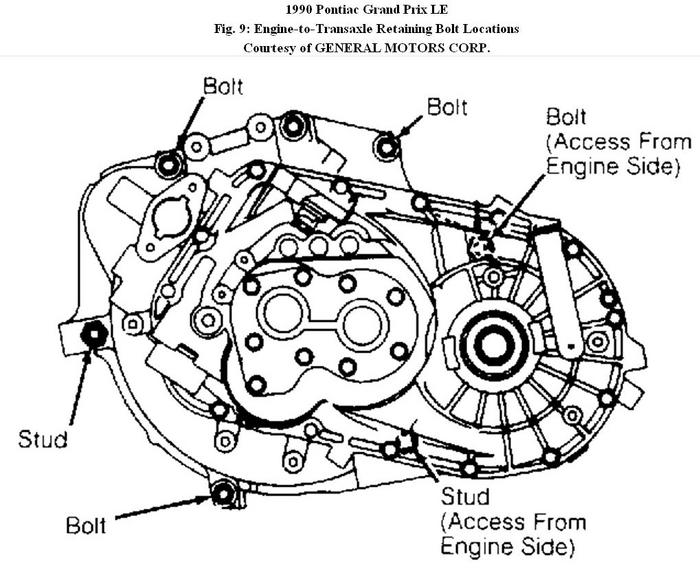 1990 Pontiac Grand Prix LE
Fig. 9: Engine-to-Transaxle Retaining Bolt Locations
Courtesy of GENERAL MOTORS CORP.

Bolt

Bolt

Bolt (Access From Engine Side)

Stud

Bolt

Stud (Access From Engine Side)