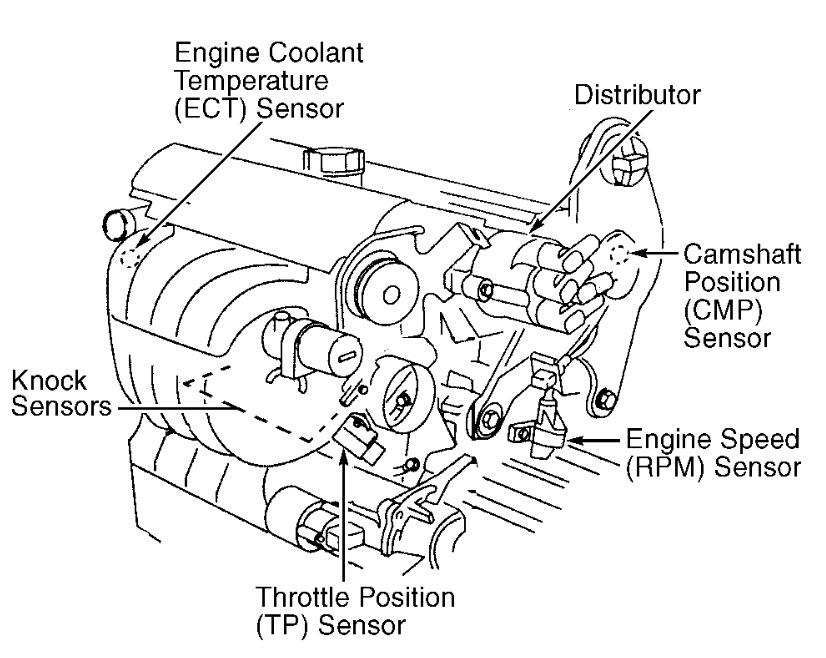 Engine Coolant Temperature (ECT) Sensor

Distributor

Camshaft Position (CMP) Sensor

Knock Sensors

Engine Speed (RPM) Sensor

Throttle Position (TP) Sensor