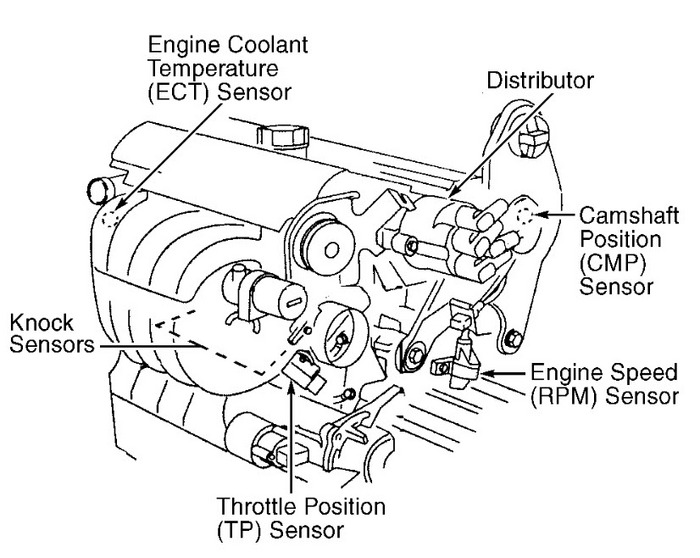 Engine Coolant Temperature (ECT) Sensor

Distributor

Camshaft Position (CMP) Sensor

Knock Sensors

Engine Speed (RPM) Sensor

Throttle Position (TP) Sensor