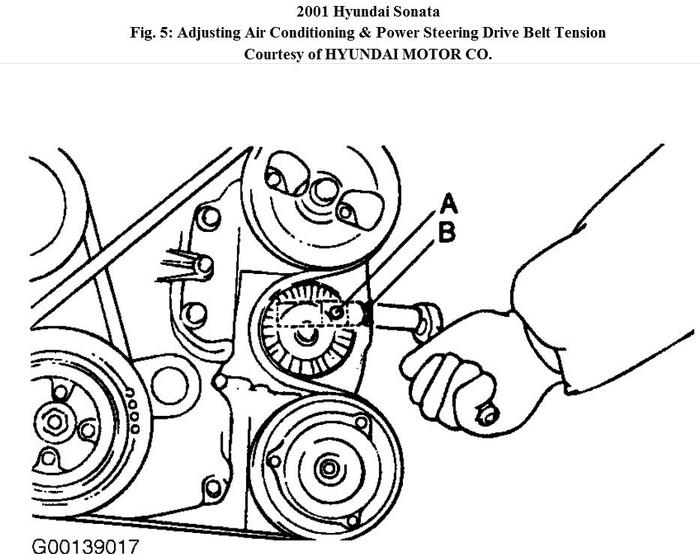 2001 Hyundai Sonata
Fig. 5: Adjusting Air Conditioning & Power Steering Drive Belt Tension
Courtesy of HYUNDAI MOTOR CO.

A
B

G00139017