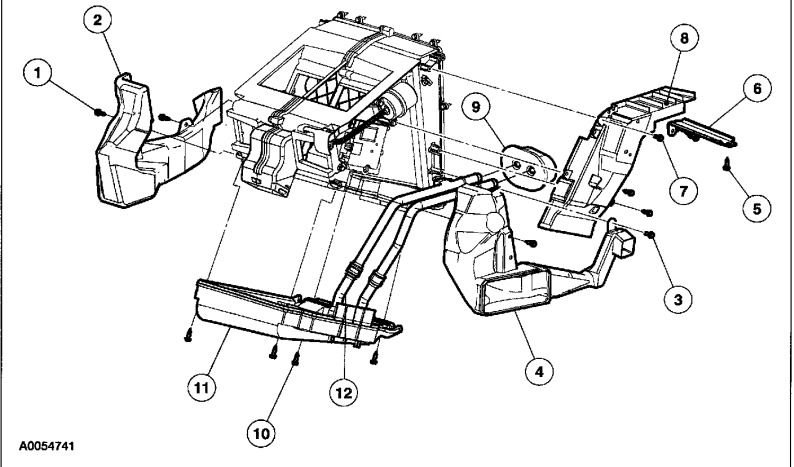 2
1
8
6
9
7
5
3
4
11
12
10
A0054741